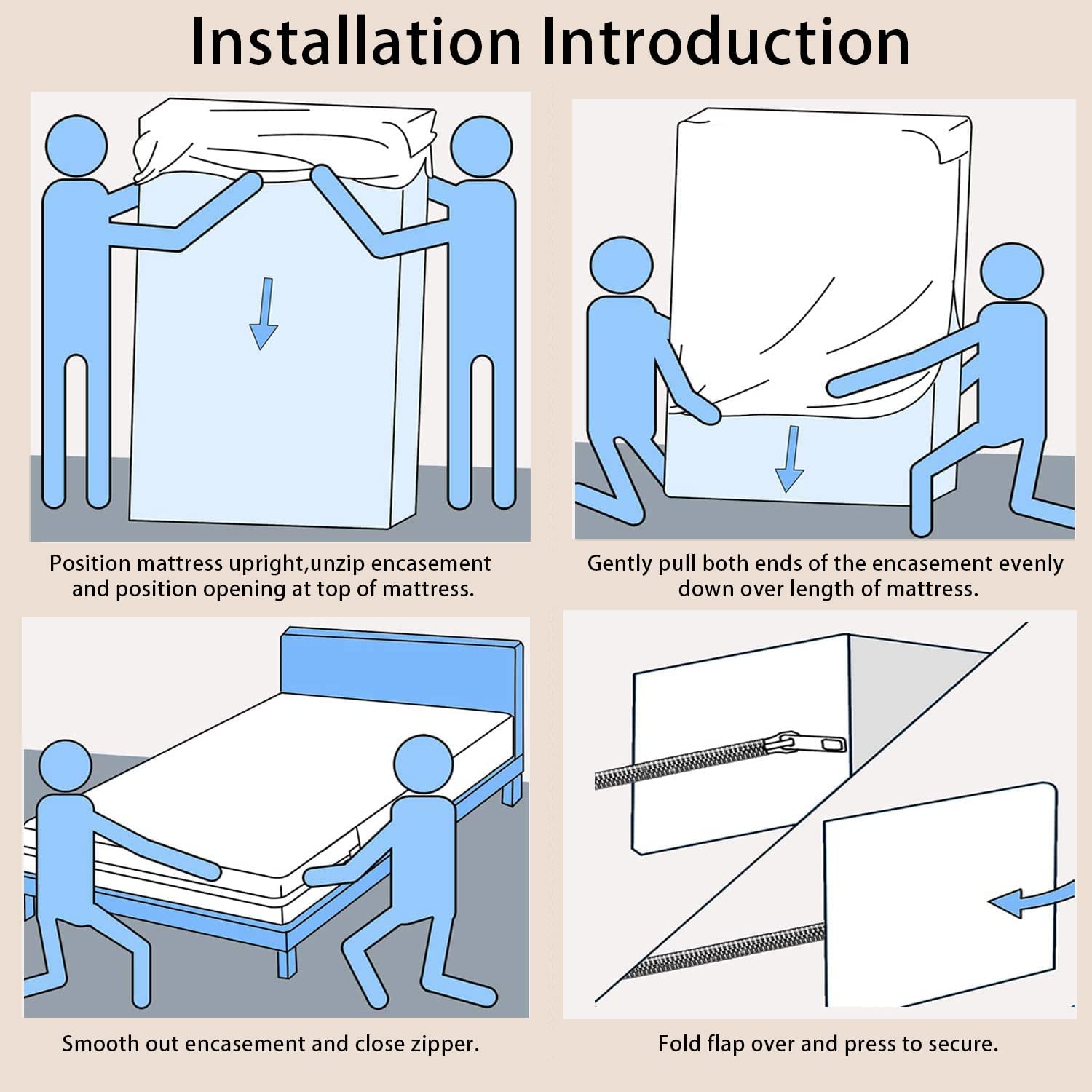 Installation Introduction

Position mattress upright,unzip encasement and position opening at top of mattress.

Gently pull both ends of the encasement evenly down over length of mattress.

Smooth out encasement and close zipper.

Fold flap over and press to secure.