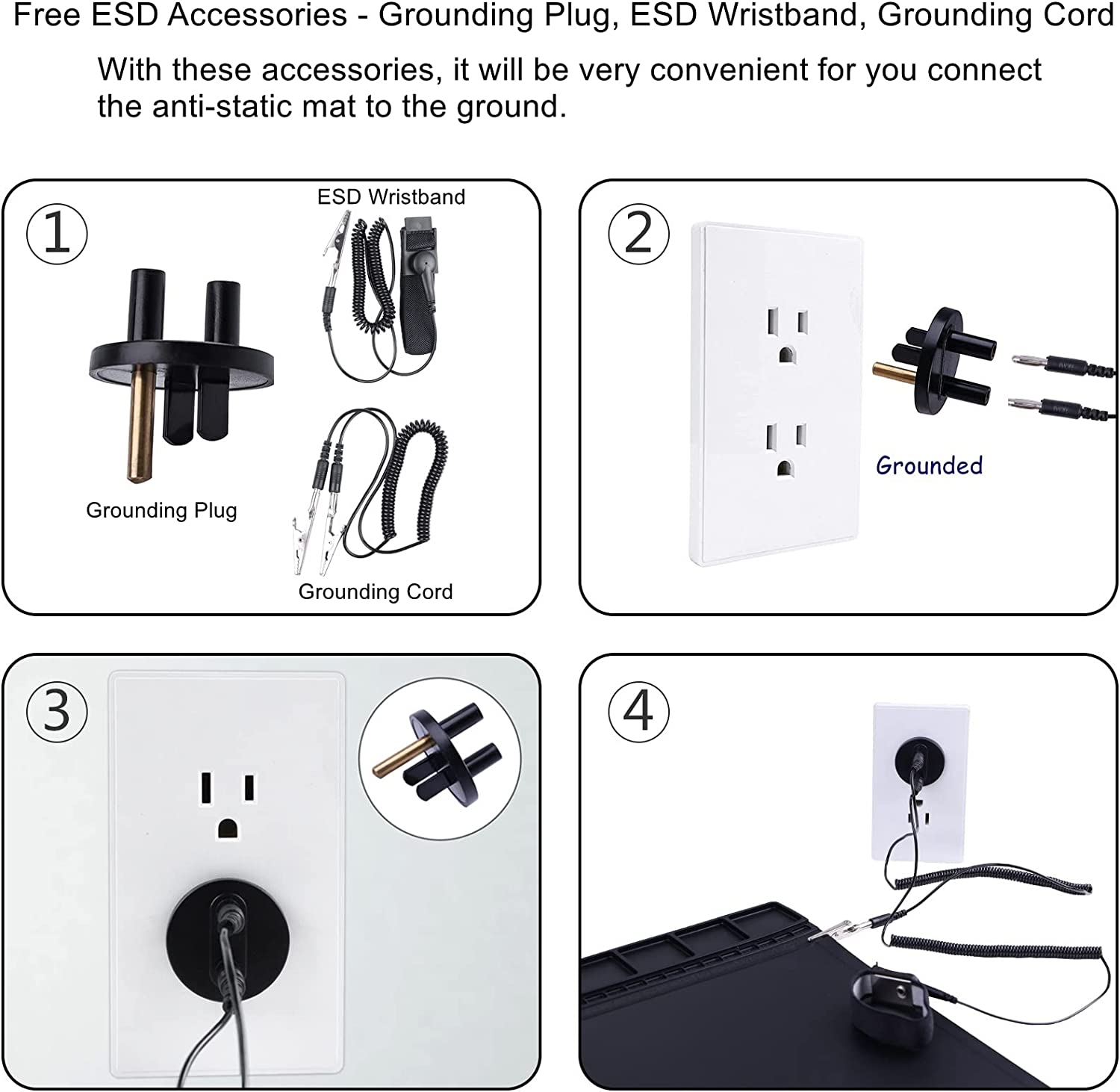 Free ESD Accessories - Grounding Plug, ESD Wristband, Grounding Cord

With these accessories, it will be very convenient for you connect the anti-static mat to the ground.

①

ESD Wristband

Grounding Plug

Grounding Cord

②

Grounded

③

④