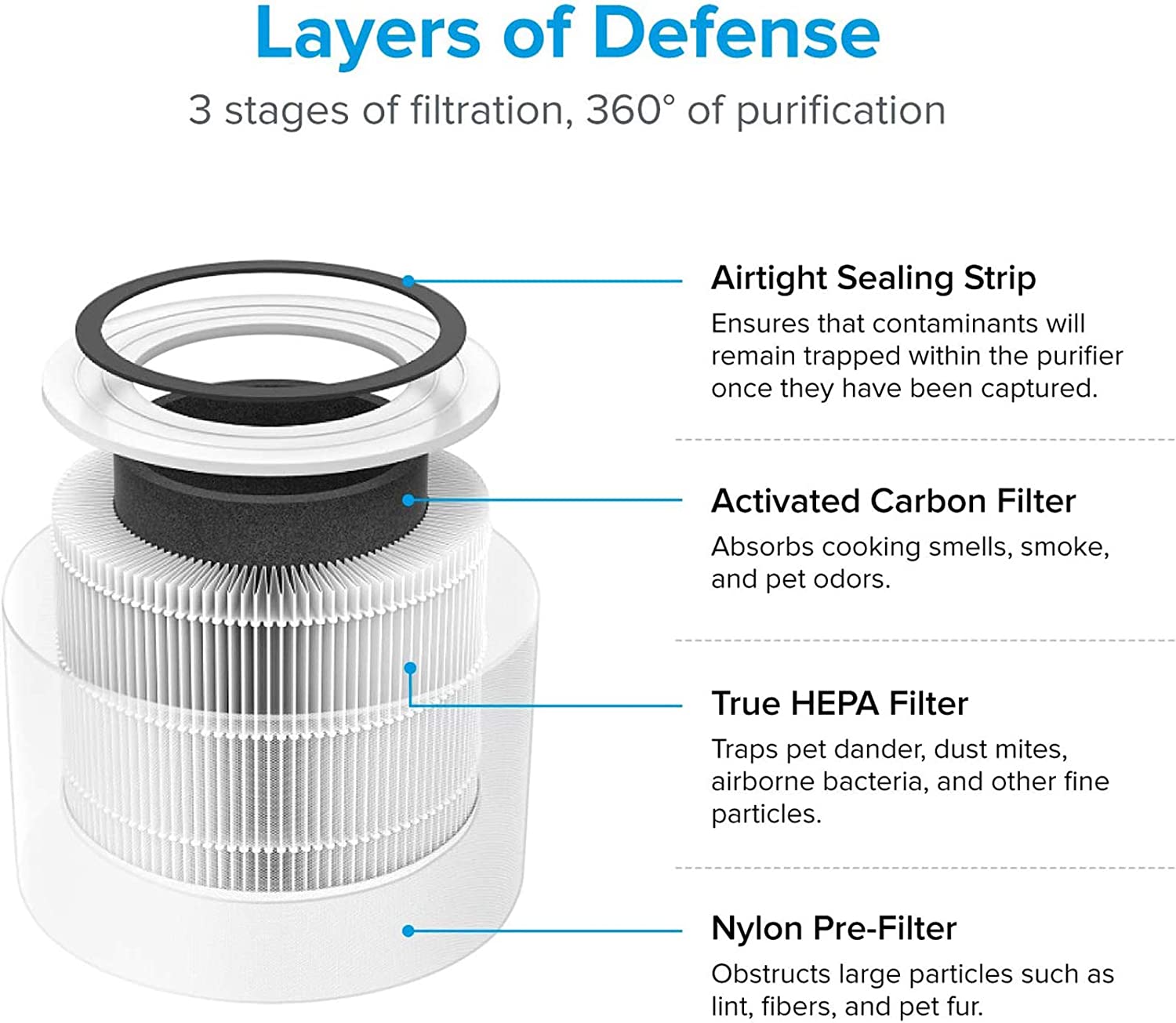 Layers of Defense

3 stages of filtration, 360° of purification

Airtight Sealing Strip

Ensures that contaminants will remain trapped within the purifier once they have been captured.

Activated Carbon Filter

Absorbs cooking smells, smoke, and pet odors.

True HEPA Filter

Traps pet dander, dust mites, airborne bacteria, and other fine particles.

Nylon Pre-Filter

Obstructs large particles such as lint, fibers, and pet fur.