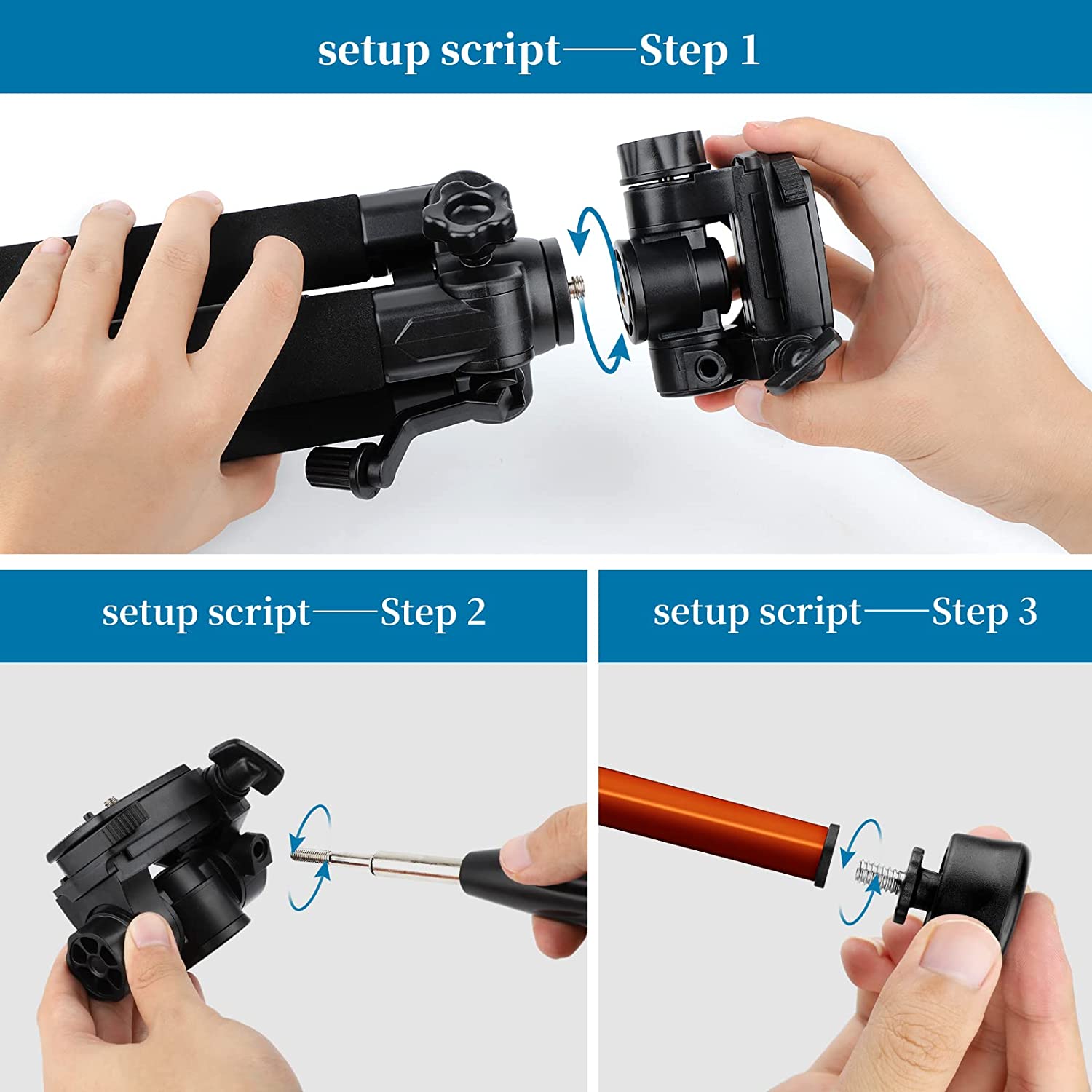 setup script——Step 1

setup script——Step 2

setup script——Step 3