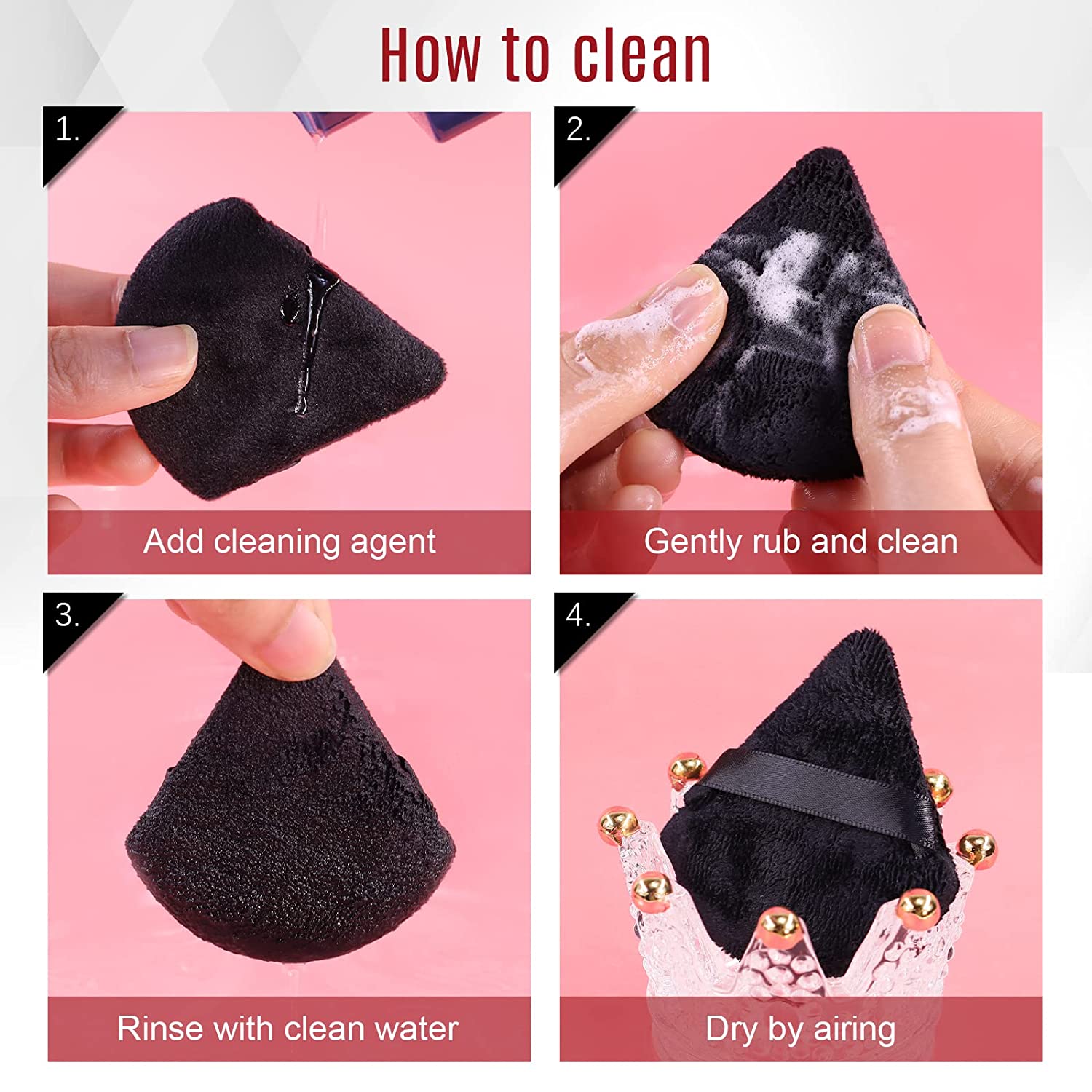 How to clean

1.

Add cleaning agent

2.

Gently rub and clean

3.

Rinse with clean water

4.

Dry by airing