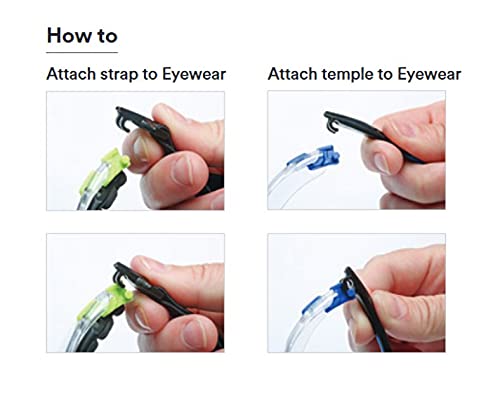 How to

Attach strap to Eyewear

Attach temple to Eyewear