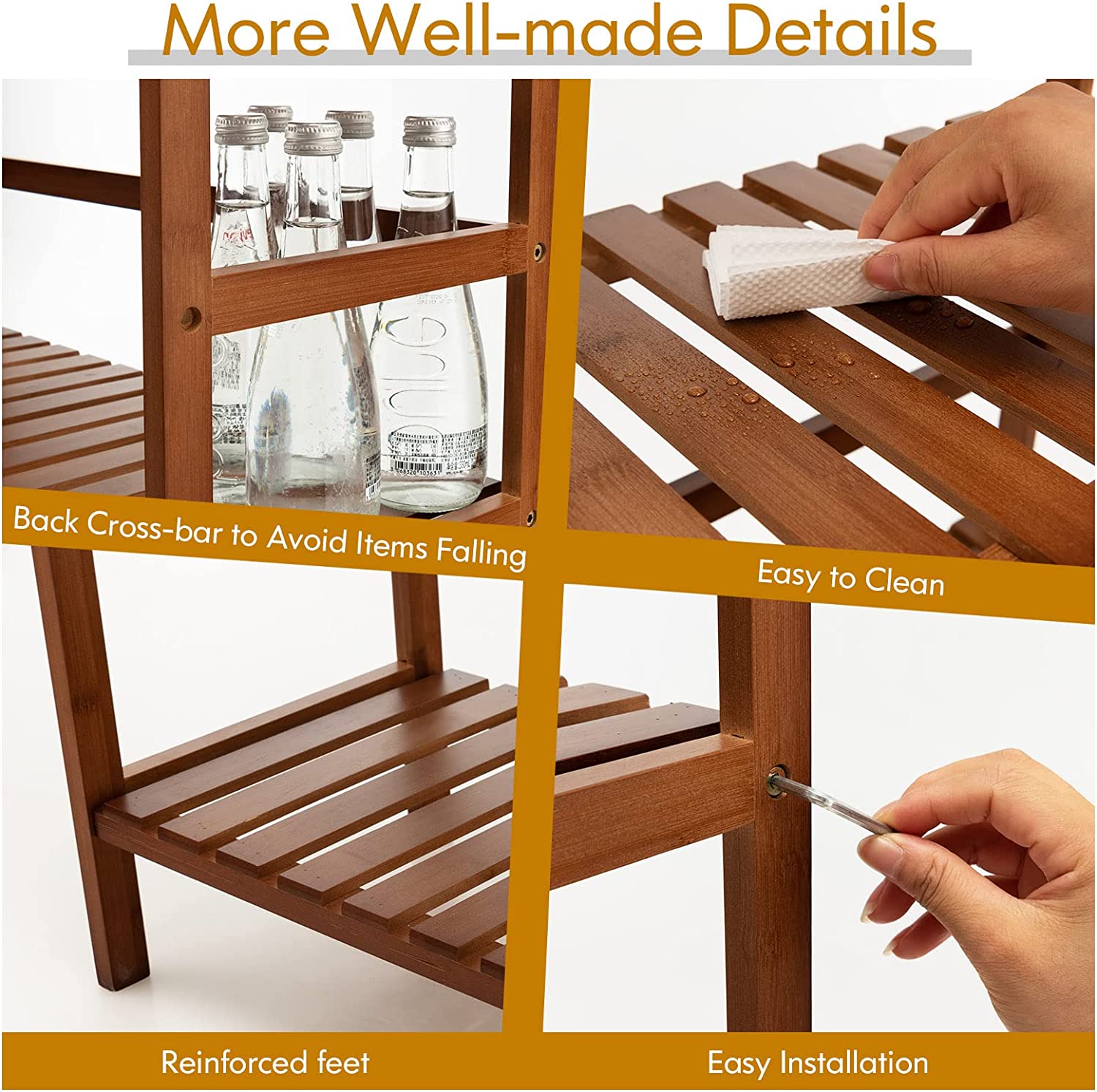 More Well-made Details

Back Cross-bar to Avoid Items Falling

Easy to Clean

Reinforced feet

Easy Installation