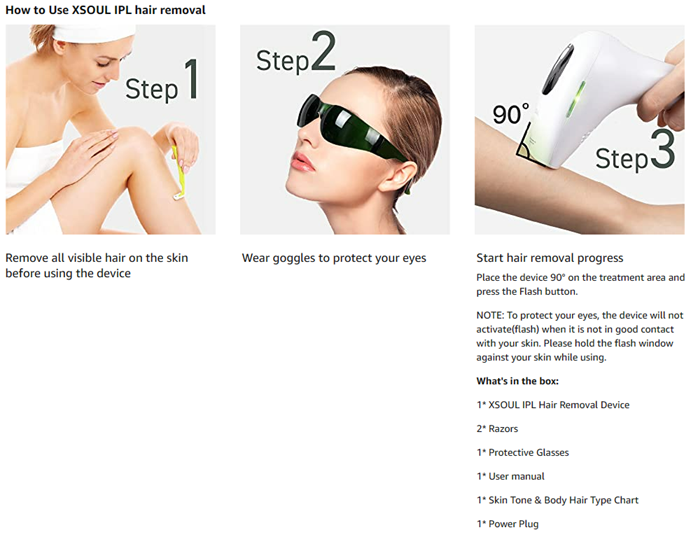 How to Use XSOUL IPL hair removal

Step 1

Remove all visible hair on the skin before using the device

Step 2

Wear goggles to protect your eyes

90°

Step 3

Start hair removal progress

Place the device 90° on the treatment area and press the Flash button.

NOTE: To protect your eyes, the device will not activate(flash) when it is not in good contact with your skin. Please hold the flash window against your skin while using.

What's in the box:

1* XSOUL IPL Hair Removal Device

2* Razors

1* Protective Glasses

1* User manual

1* Skin Tone & Body Hair Type Chart

1* Power Plug